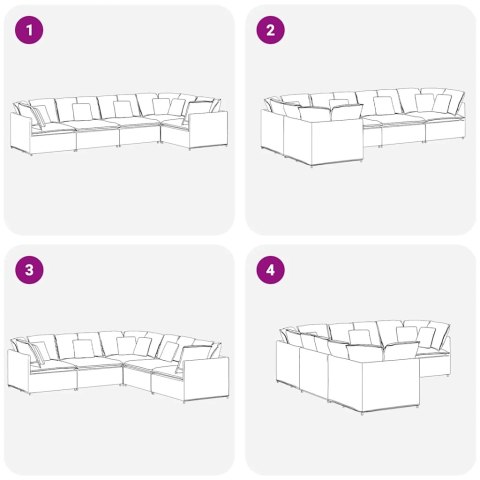 1

2

3

4